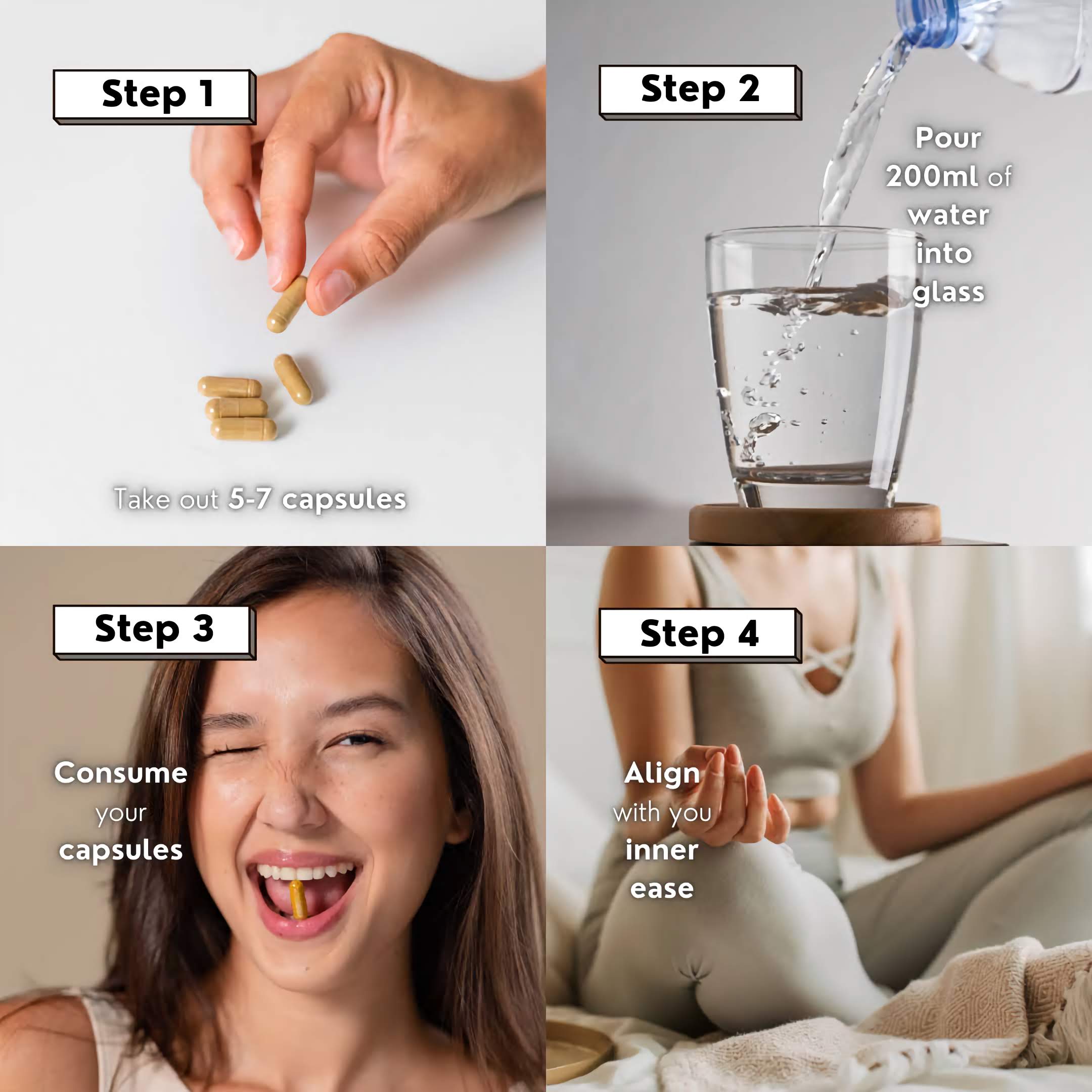 Step 1

Take out 5-7 capsules

Step 2

Pour 200ml of water into glass

Step 3

Consume your capsules

Step 4

Align with you inner ease