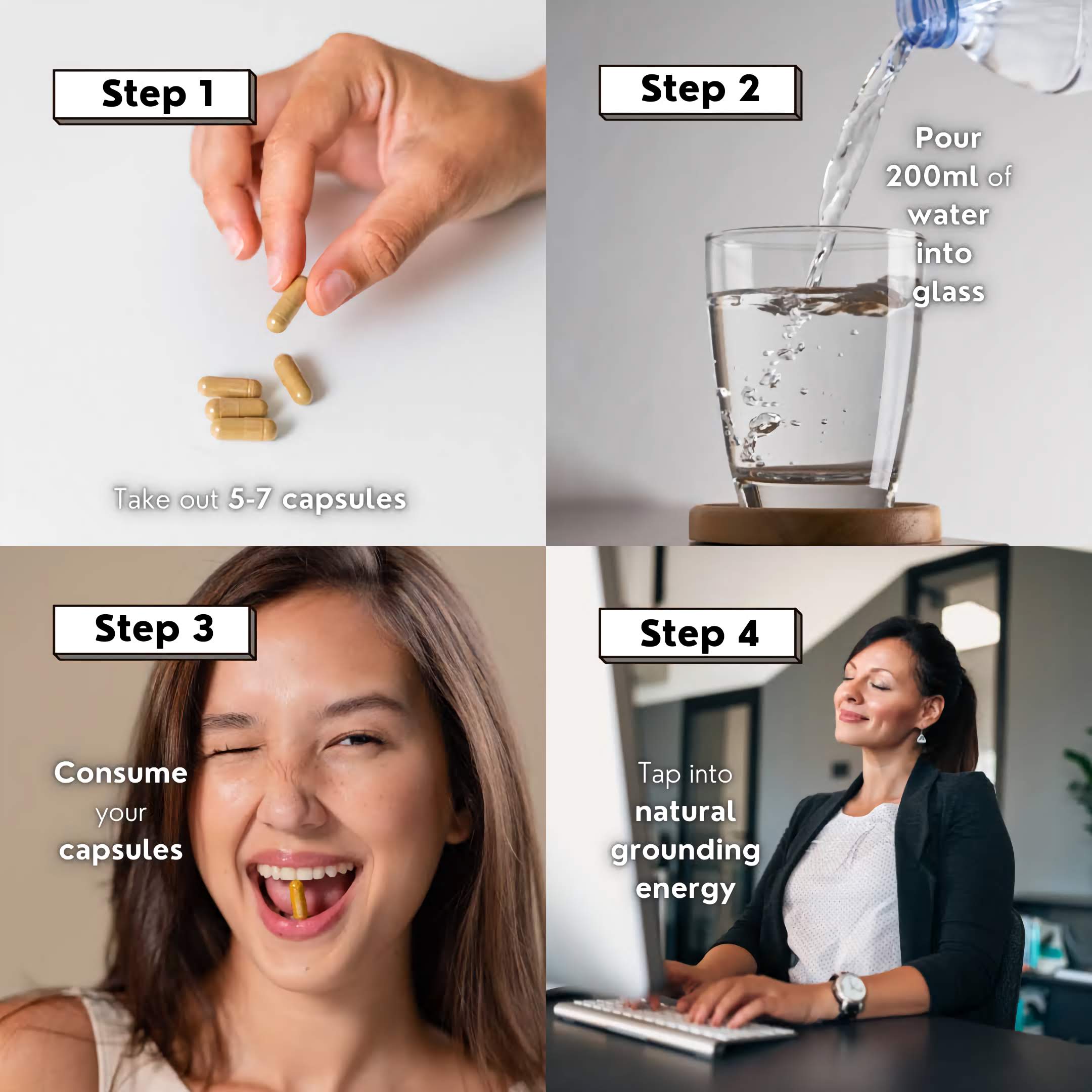 Step 1

Take out 5-7 capsules

Step 2

Pour 200ml of water into glass

Step 3

Consume your capsules

Step 4

Tap into natural grounding energy