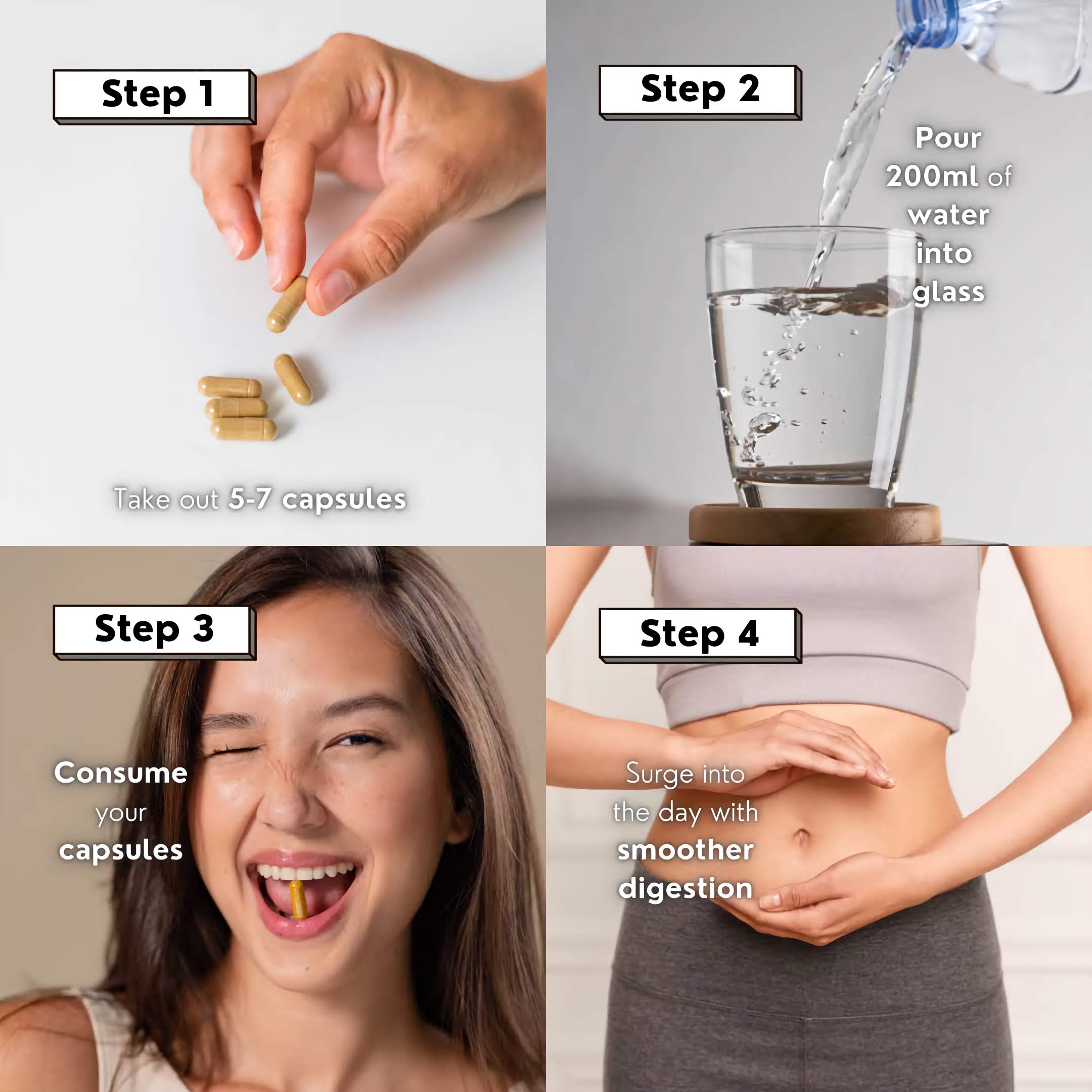 Step 1

Take out 5-7 capsules

Step 2

Pour 200ml of water into glass

Step 3

Consume your capsules

Step 4

Surge into the day with smoother digestion